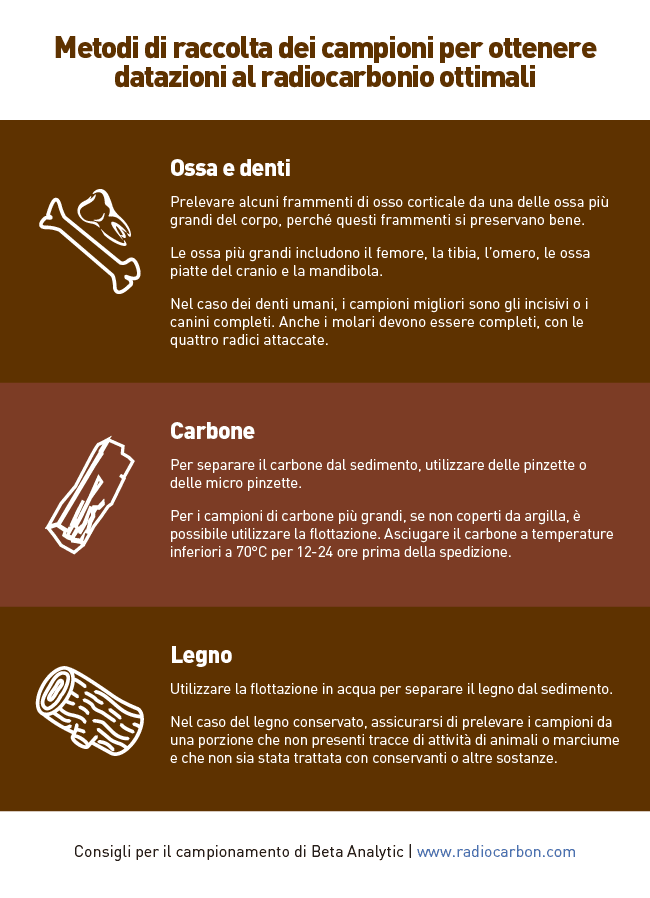 Metodi di raccolta dei campioni per ottenere datazioni al radiocarbonio ottimali

Ossa e denti

Prelevare alcuni frammenti di osso corticale da una delle ossa più grandi del corpo, perché questi frammenti si preservano bene.

Le ossa più grandi includono il femore, la tibia, l'omero, le ossa piatte del cranio e la mandibola.

Nel caso dei denti umani, i campioni migliori sono gli incisivi o i canini completi. Anche i molari devono essere completi, con le quattro radici attaccate.

Carbone

Per separare il carbone dal sedimento, utilizzare delle pinzette o delle micro pinzette.

Per i campioni di carbone più grandi, se non coperti da argilla, è possibile utilizzare la flottazione. Asciugare il carbone a temperature inferiori a 70°C per 12-24 ore prima della spedizione.

Legno

Utilizzare la flottazione in acqua per separare il legno dal sedimento.

Nel caso del legno conservato, assicurarsi di prelevare i campioni da una porzione che non presenti tracce di attività di animali o marciume e che non sia stata trattata con conservanti o altre sostanze.

Consigli per il campionamento di Beta Analytic | www.radiocarbon.com