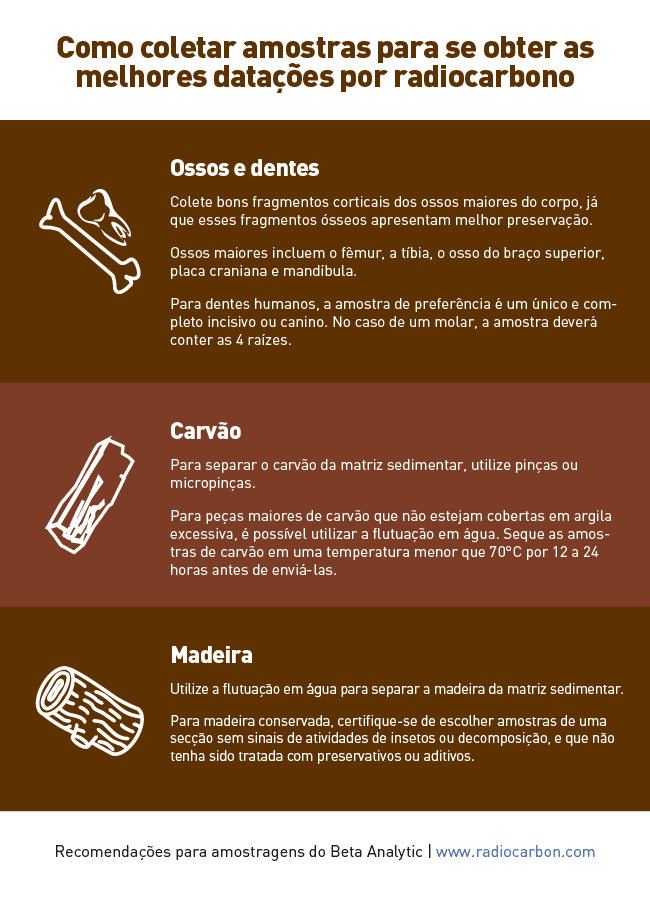 Como coletar amostras para se obter as melhores datações por radiocarbono

Ossos e dentes

Colete bons fragmentos corticais dos ossos maiores do corpo, já que esses fragmentos ósseos apresentam melhor preservação.

Ossos maiores incluem o fêmur, a tíbia, o osso do braço superior, placa craniana e mandíbula.

Para dentes humanos, a amostra de preferência é um único e completo incisivo ou canino. No caso de um molar, a amostra deverá conter as 4 raízes.

Carvão

Para separar o carvão da matriz sedimentar, utilize pinças ou micropinças.

Para peças maiores de carvão que não estejam cobertas em argila excessiva, é possível utilizar a flutuação em água. Seque as amostras de carvão em uma temperatura menor que 70°C por 12 a 24 horas antes de enviá-las.

Madeira

Utilize a flutuação em água para separar a madeira da matriz sedimentar.

Para madeira conservada, certifique-se de escolher amostras de uma secção sem sinais de atividades de insetos ou decomposição, e que não tenha sido tratada com preservativos ou aditivos.

Recomendações para amostragens do Beta Analytic | www.radiocarbon.com