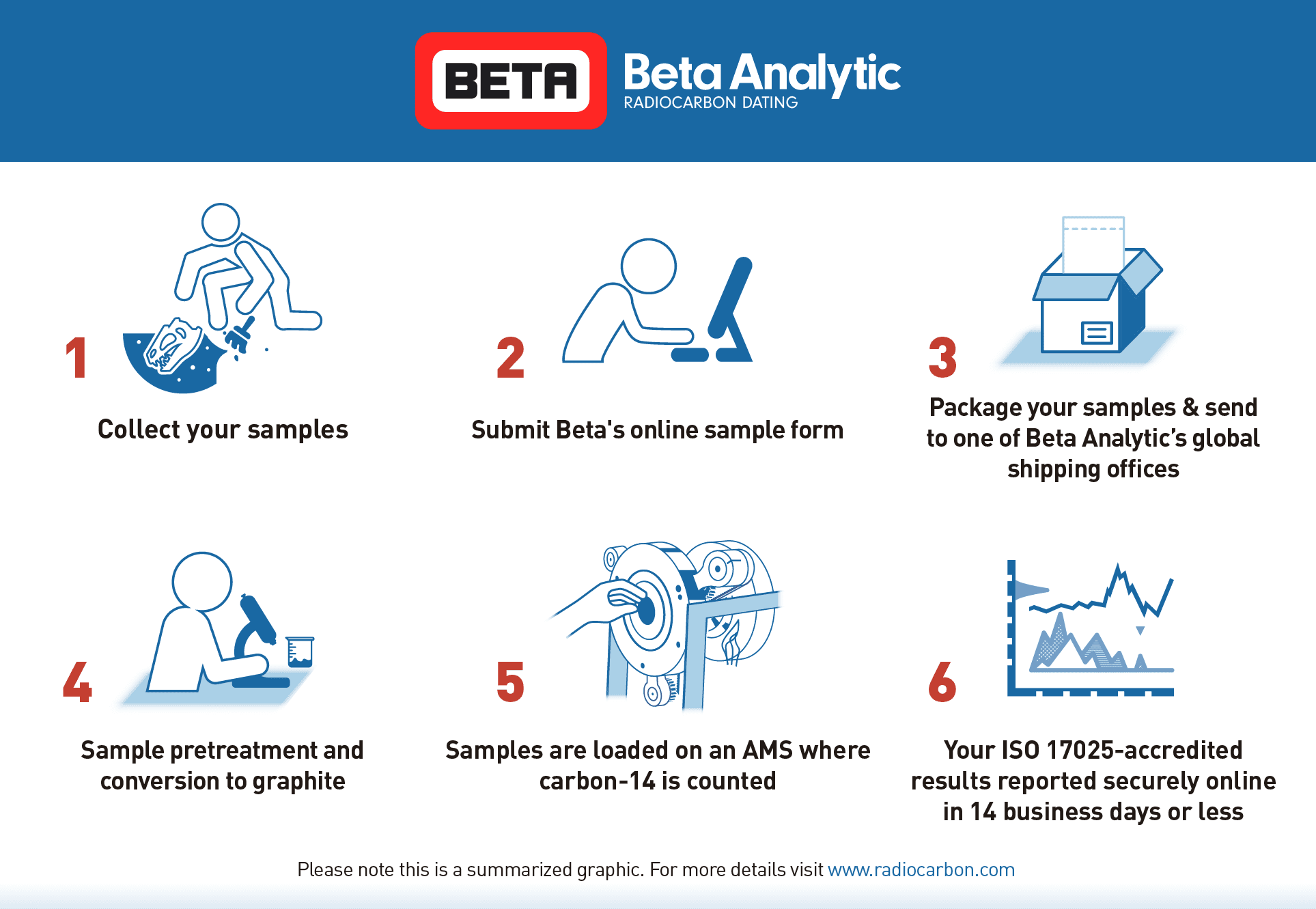 BETA Beta Analytic
RADIOCARBON DATING

1
Collect your samples

2
Submit Beta's online sample form

3
Package your samples & send to one of Beta Analytic's global shipping offices

4
Sample pretreatment and conversion to graphite

5
Samples are loaded on an AMS where carbon-14 is counted

6
Your ISO 17025-accredited results reported securely online in 14 business days or less

Please note this is a summarized graphic. For more details visit www.radiocarbon.com