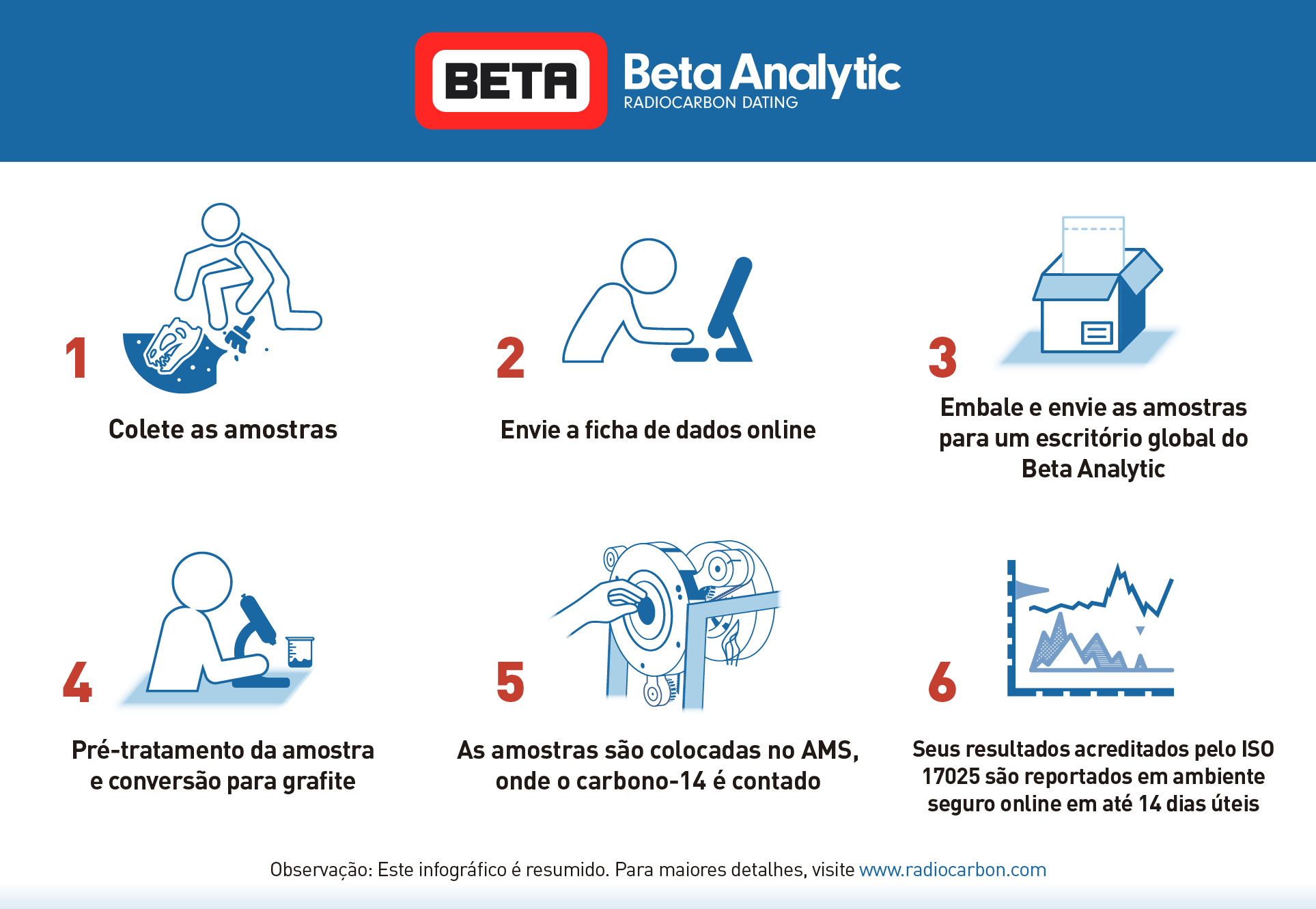 BETA Beta Analytic RADIOCARBON DATING

1
Colete as amostras

2
Envie a ficha de dados online

3
Embale e envie as amostras para um escritório global do Beta Analytic

4
Pré-tratamento da amostra e conversão para grafite

5
As amostras são colocadas no AMS, onde o carbono-14 é contado

6
Seus resultados acreditados pelo ISO 17025 são reportados em ambiente seguro online em até 14 dias úteis

Observação: Este infográfico é resumido. Para maiores detalhes, visite www.radiocarbon.com